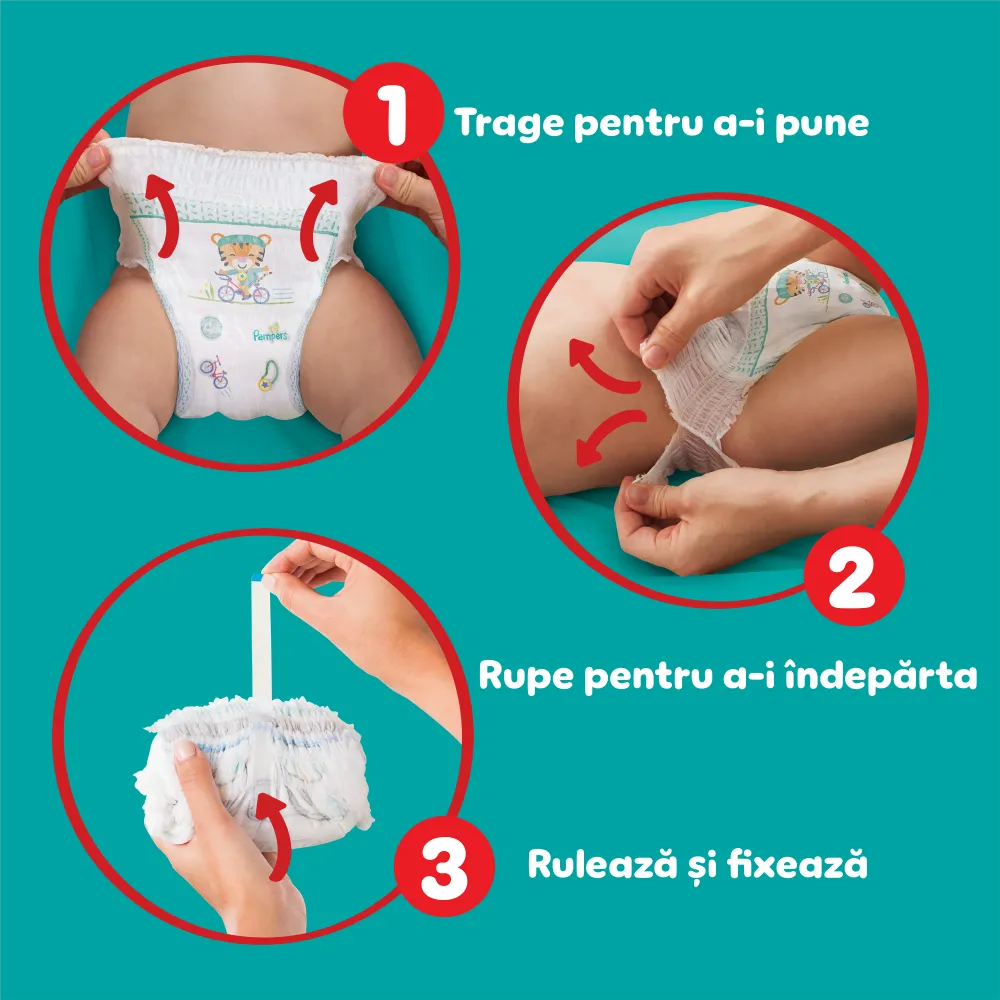 1 Trage pentru a-i pune

Pampers

2

Rupe pentru a-i îndepărta

3 Rulează și fixează