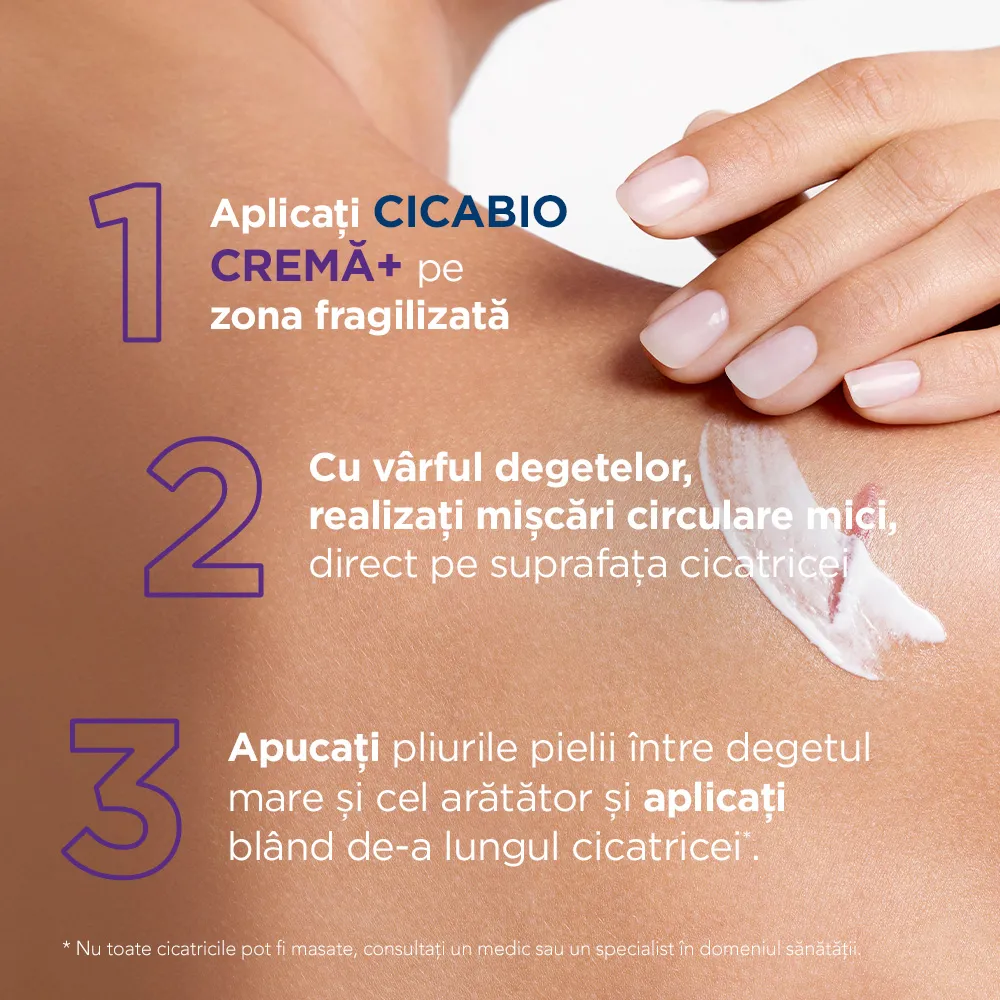 1 Aplicați CICABIO CREMĂ+ pe zona fragilizată

2 Cu vârful degetelor, realizați mișcări circulare mici, direct pe suprafața cicatricei

3 Apucați pliurile pielii între degetul mare și cel arătător și aplicați blând de-a lungul cicatricei*.

* Nu toate cicatricile pot fi masate, consultați un medic sau un specialist în domeniul sănătății.